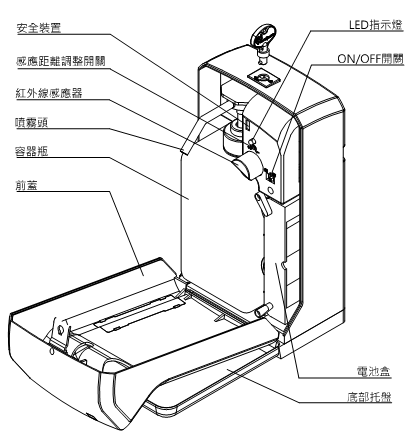 安全裝置
感應距離調整開關
紅外線感應器
噴霧頭
容器瓶
前蓋
LED指示燈
ON/OFF開關
電池盒
底部托盤